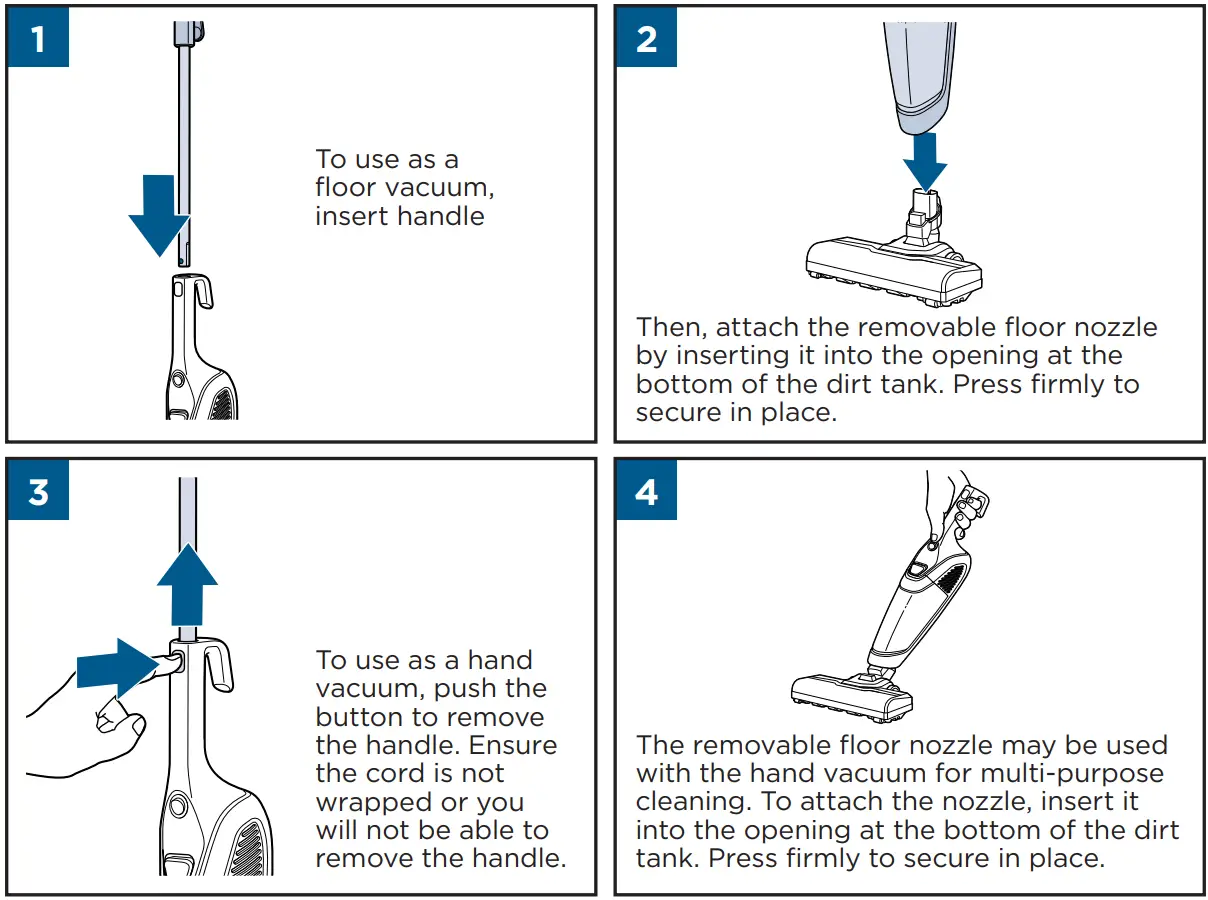 1

To use as a floor vacuum, insert handle

2

Then, attach the removable floor nozzle by inserting it into the opening at the bottom of the dirt tank. Press firmly to secure in place.

3

To use as a hand vacuum, push the button to remove the handle. Ensure the cord is not wrapped or you will not be able to remove the handle.

4

The removable floor nozzle may be used with the hand vacuum for multi-purpose cleaning. To attach the nozzle, insert it into the opening at the bottom of the dirt tank. Press firmly to secure in place.