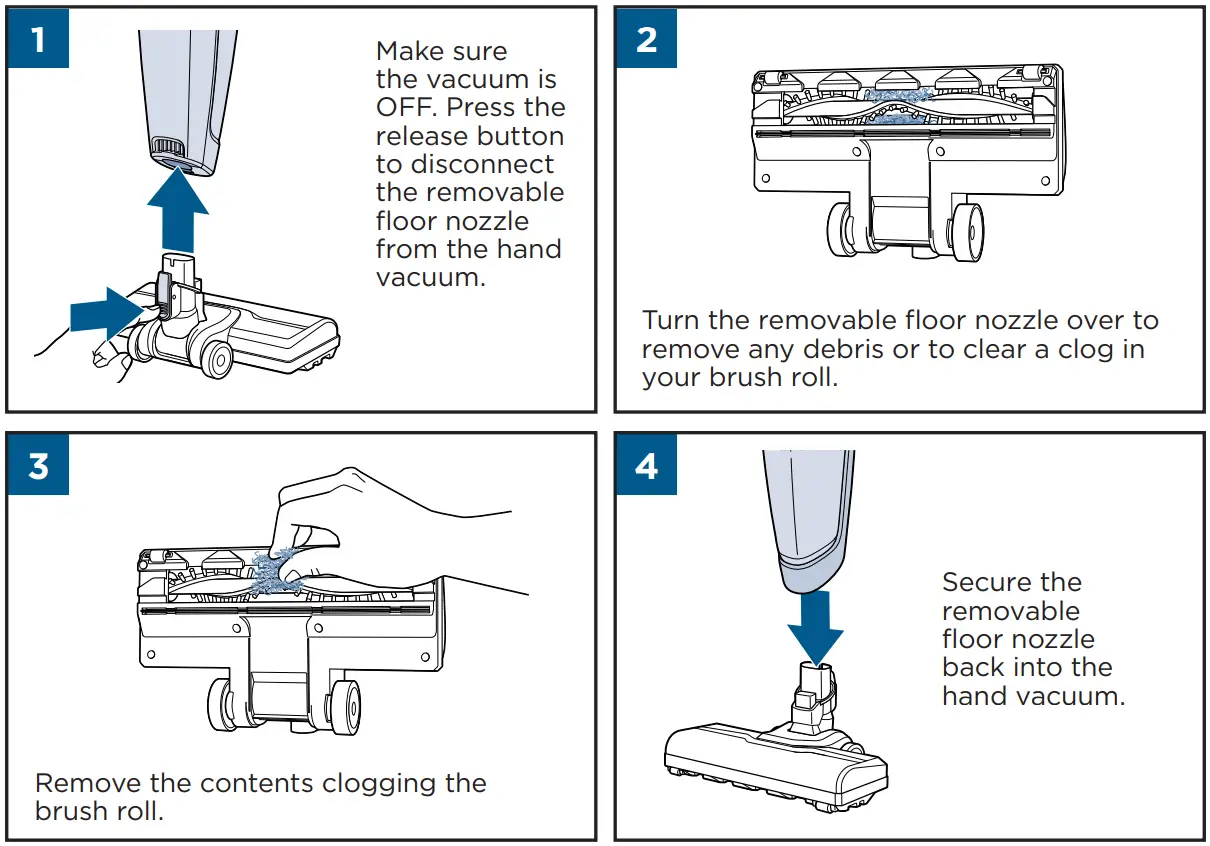 1

Make sure the vacuum is OFF. Press the release button to disconnect the removable floor nozzle from the hand vacuum.

2

Turn the removable floor nozzle over to remove any debris or to clear a clog in your brush roll.

3

Remove the contents clogging the brush roll.

4

Secure the removable floor nozzle back into the hand vacuum.