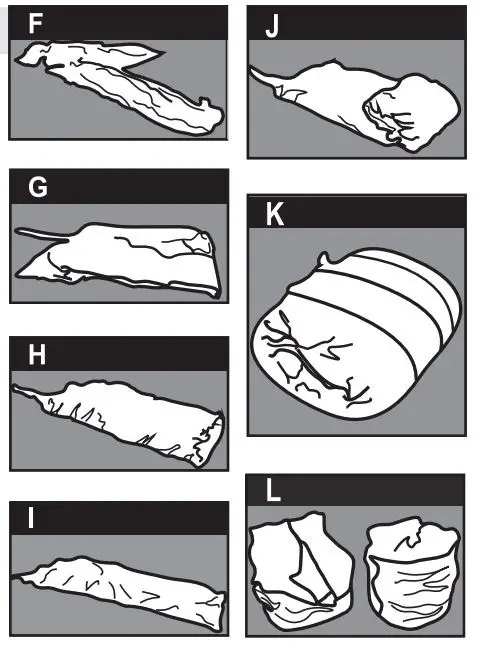 F

G

H

I

J

K

L