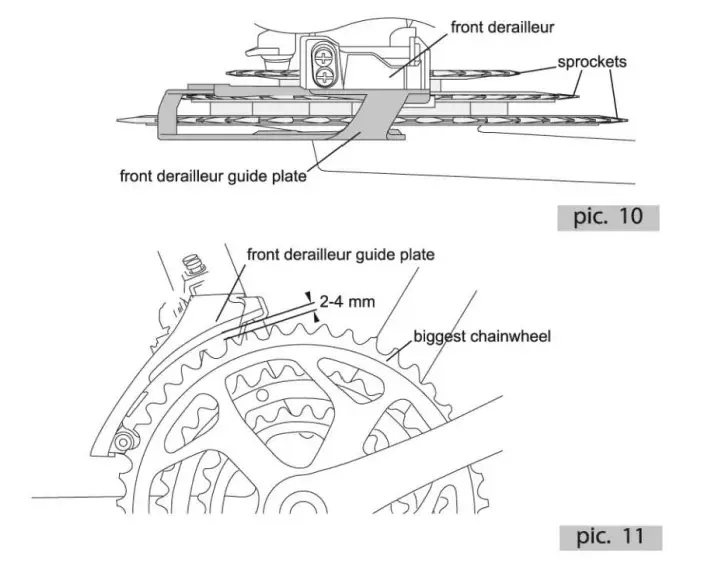 front derailleur
sprockets
front derailleur guide plate
pic. 10

front derailleur guide plate
2-4 mm
biggest chainwheel
pic. 11