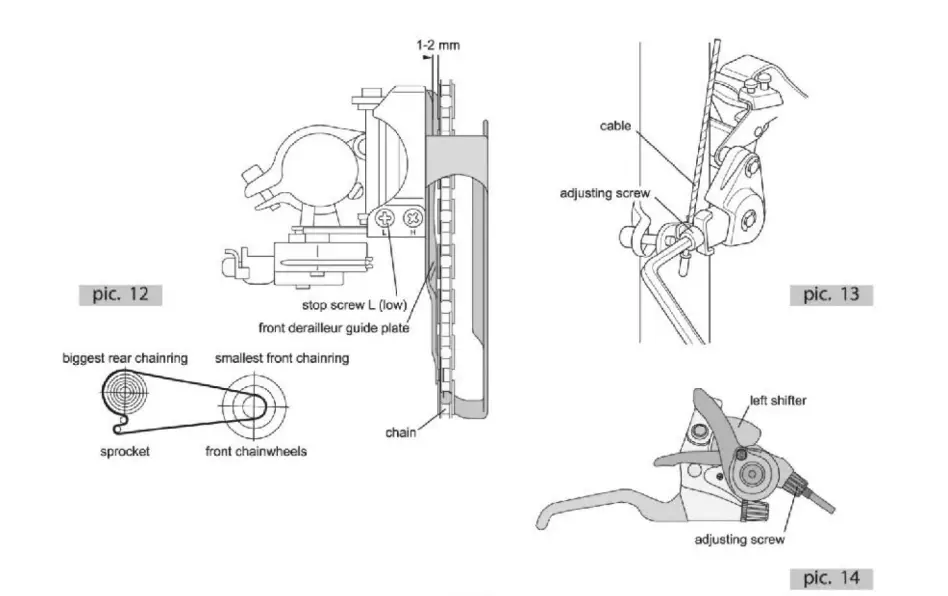 1-2 mm

L H

pic. 12

stop screw L (low)

front derailleur guide plate

biggest rear chainring

smallest front chainring

sprocket

front chainwheels

chain

cable

adjusting screw

pic. 13

left shifter

adjusting screw

pic. 14