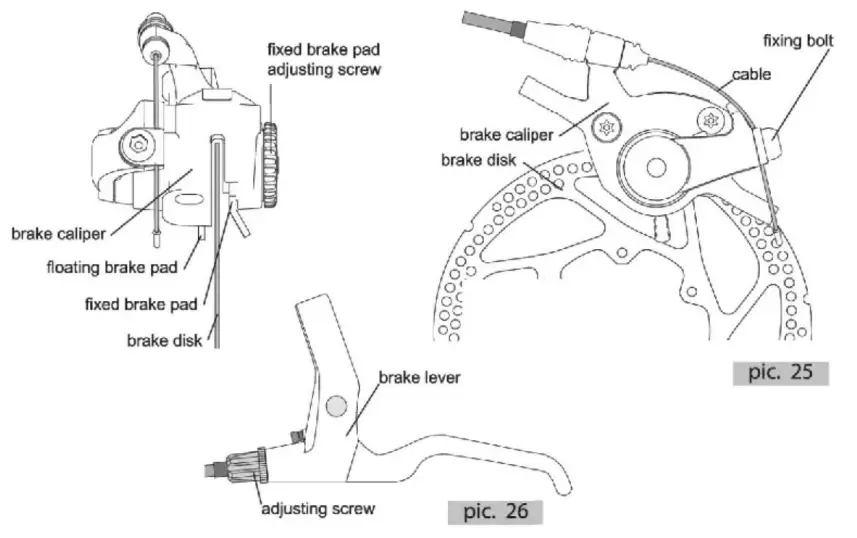 fixed brake pad
adjusting screw

brake caliper

floating brake pad

fixed brake pad

brake disk

fixing bolt

cable

brake caliper

brake disk

pic. 25

brake lever

adjusting screw

pic. 26