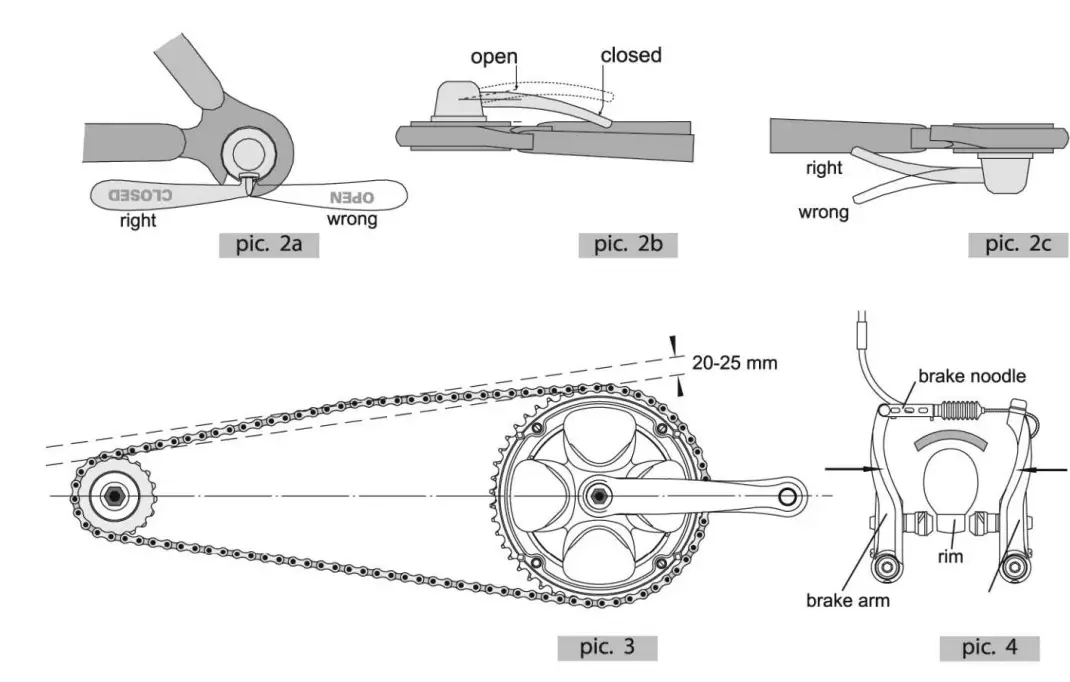 CLOSED
OPEN
right
wrong
pic. 2a

open
closed
pic. 2b

right
wrong
pic. 2c

20-25 mm
pic. 3

brake noodle
rim
brake arm
pic. 4