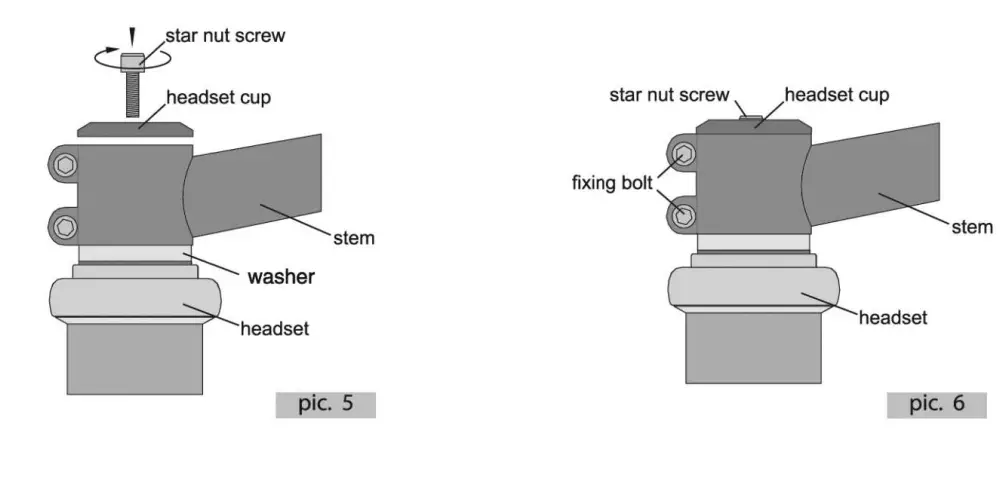 star nut screw
headset cup
stem
washer
headset
pic. 5

star nut screw
headset cup
fixing bolt
stem
headset
pic. 6