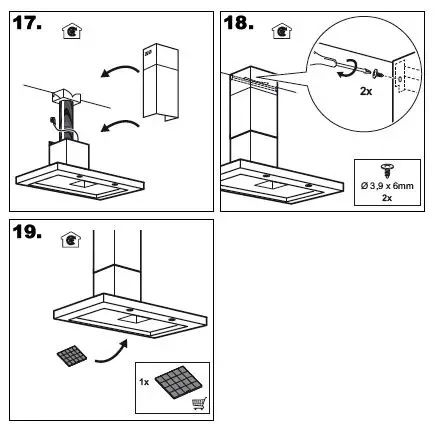 17.

18.

2x

Ø 3,9 x 6mm
2x

19.

1x