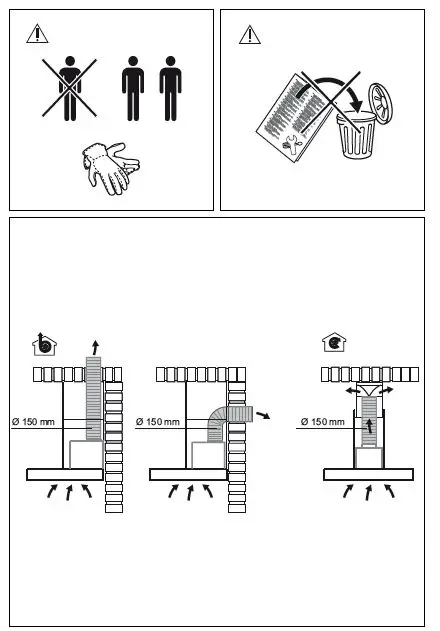 Ø 150 mm

Ø 150 mm

Ø 150 mm