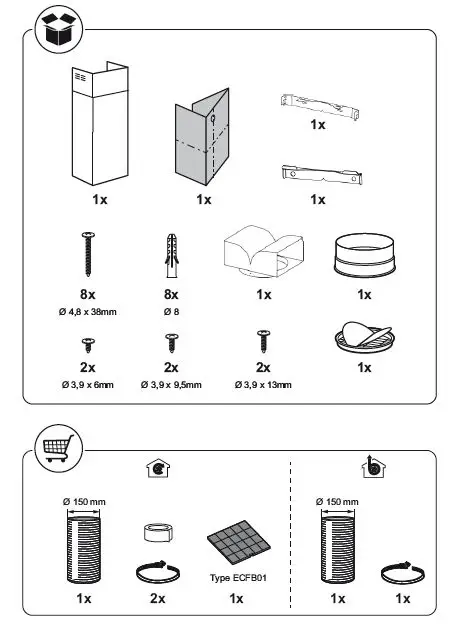 1x

1x

1x

1x

8x
Ø 4,8 x 38mm

8x
Ø 8

1x

1x

2x
Ø 3,9 x 6mm

2x
Ø 3,9 x 9,5mm

2x
Ø 3,9 x 13mm

1x

Ø 150 mm

1x

2x

Type ECFB01
1x

Ø 150 mm

1x

1x