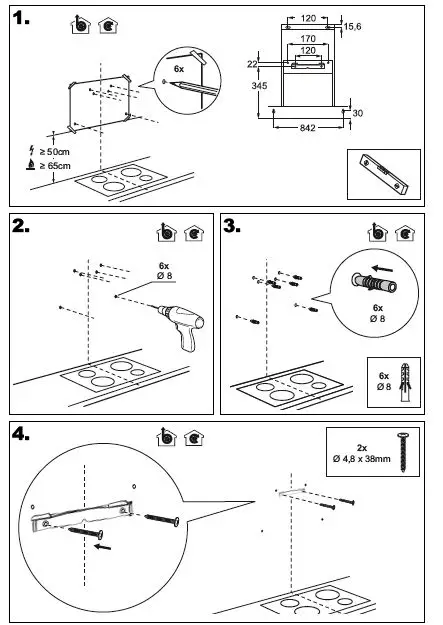 1.

6x

≥ 50cm
≥ 65cm

120
15,6
170
120
22
345
30
842

2.

6x
Ø 8

3.

6x
Ø 8

6x
Ø 8

4.

2x
Ø 4,8 x 38mm