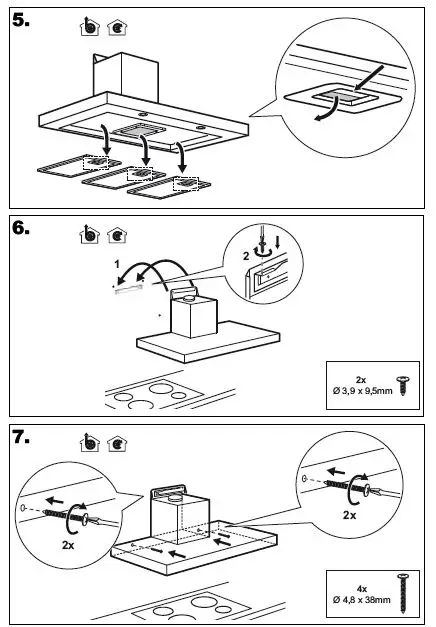 5.

6.

1

2

2x
Ø 3,9 x 9,5mm

7.

2x

2x

4x
Ø 4,8 x 38mm