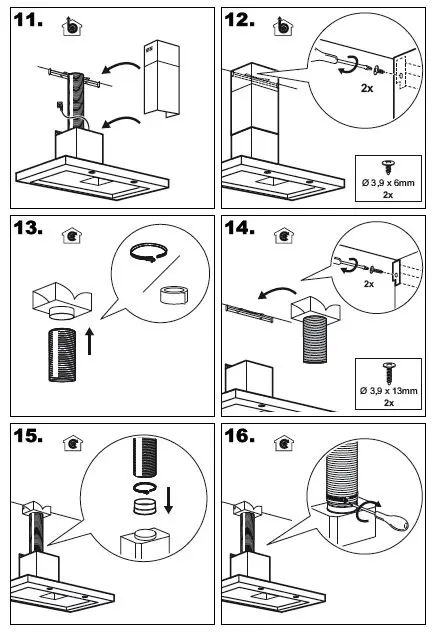 11.

12.

2x

Ø 3,9 x 6mm
2x

13.

14.

2x

Ø 3,9 x 13mm
2x

15.

16.