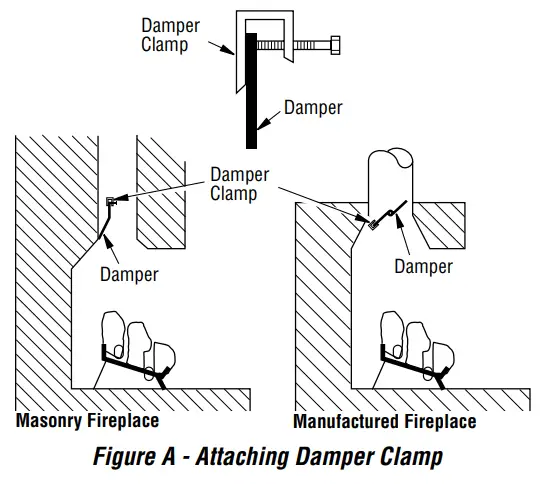 Damper Clamp

Damper

Damper Clamp

Damper

Damper

Masonry Fireplace

Manufactured Fireplace

Figure A - Attaching Damper Clamp