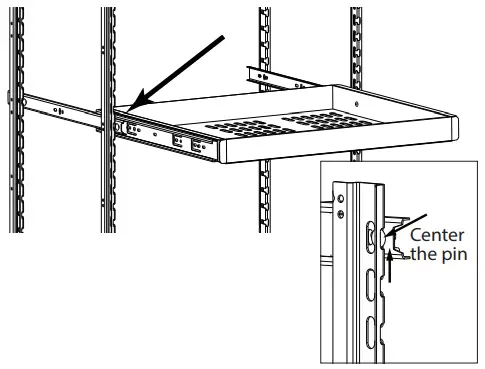 Center the pin