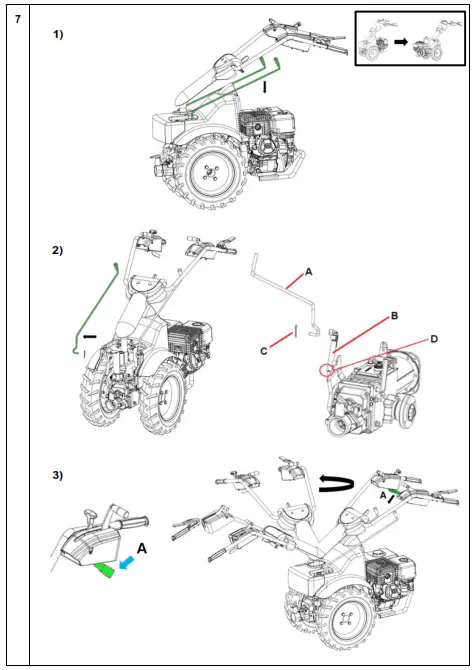 7

1)

2)

A

B

C

D

3)

A

A