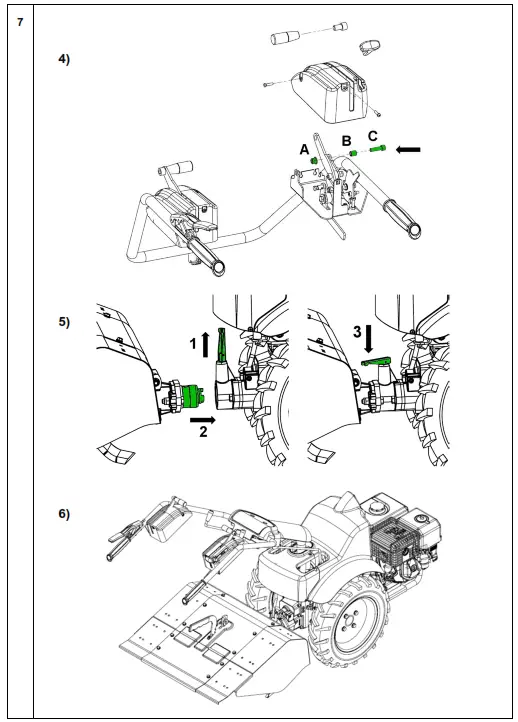 7

4)

A B C

5)

1

2

3

6)