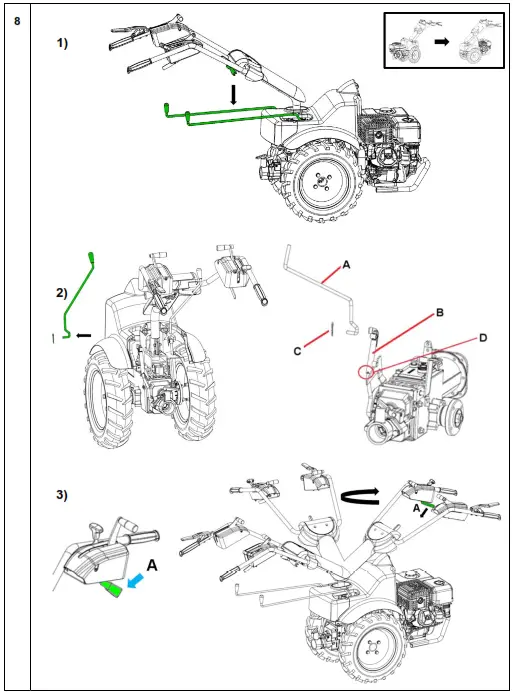 8

1)

2)

A

B

C

D

3)

A

A