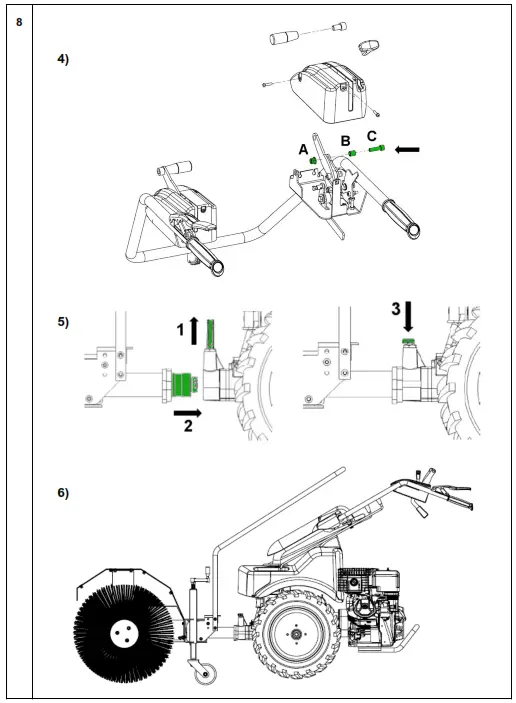 8

4)

A

B

C

5)

1

2

3

6)