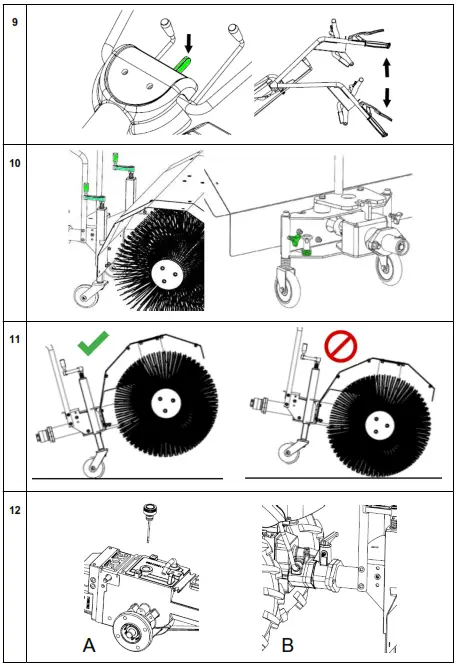 9

10

11

12

A

B