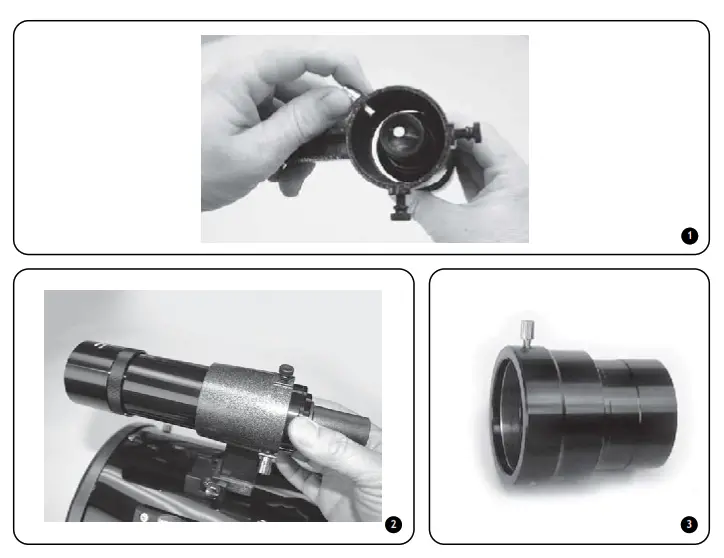 1

2

3