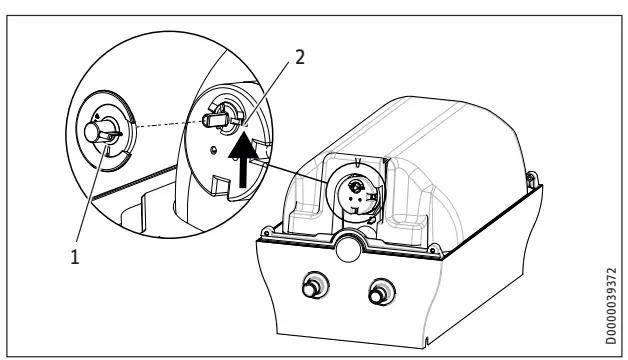 2
1
D0000039372