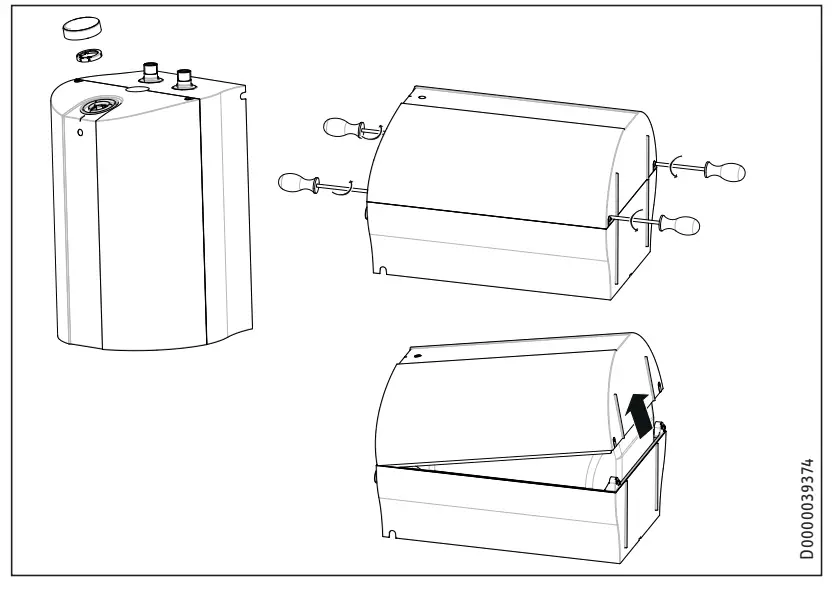 D0000039374