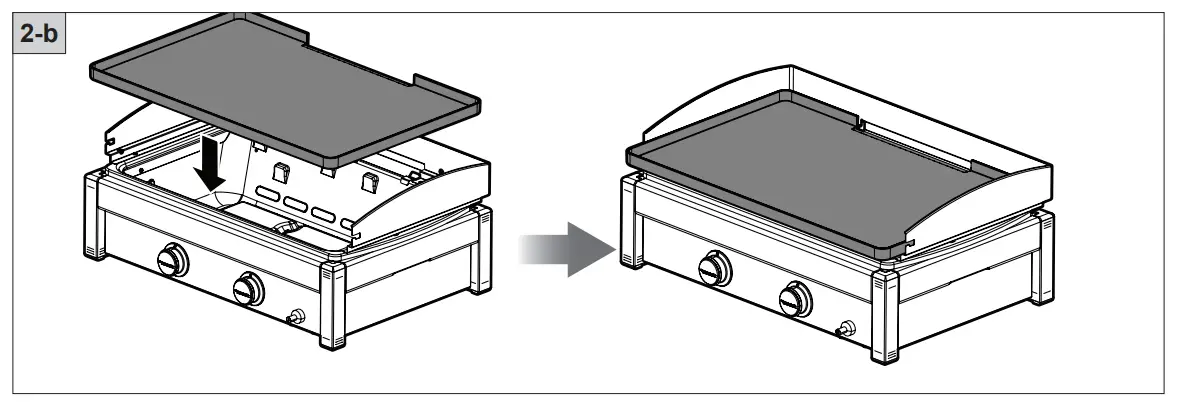 2-b