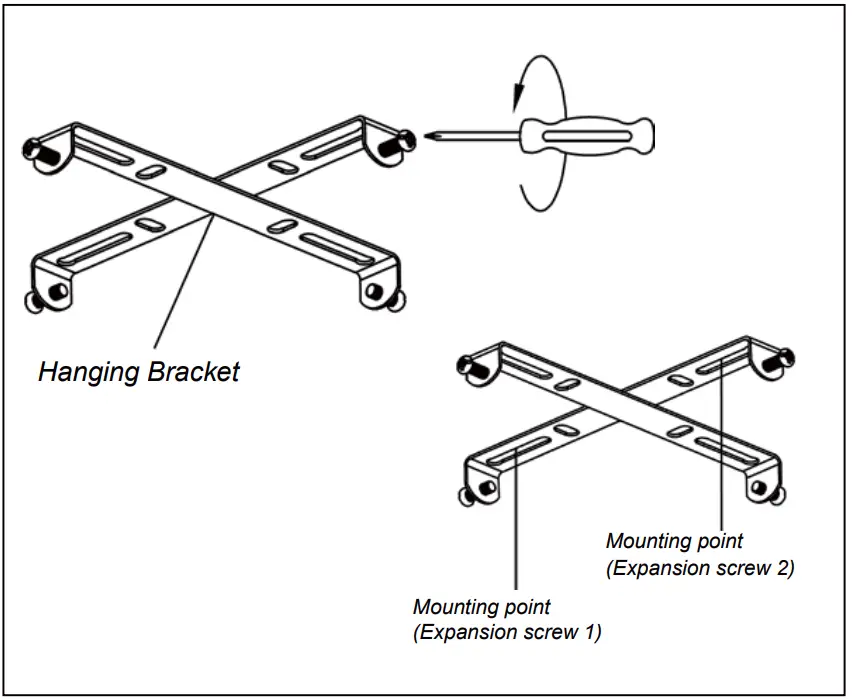 Hanging Bracket

Mounting point
(Expansion screw 2)

Mounting point
(Expansion screw 1)