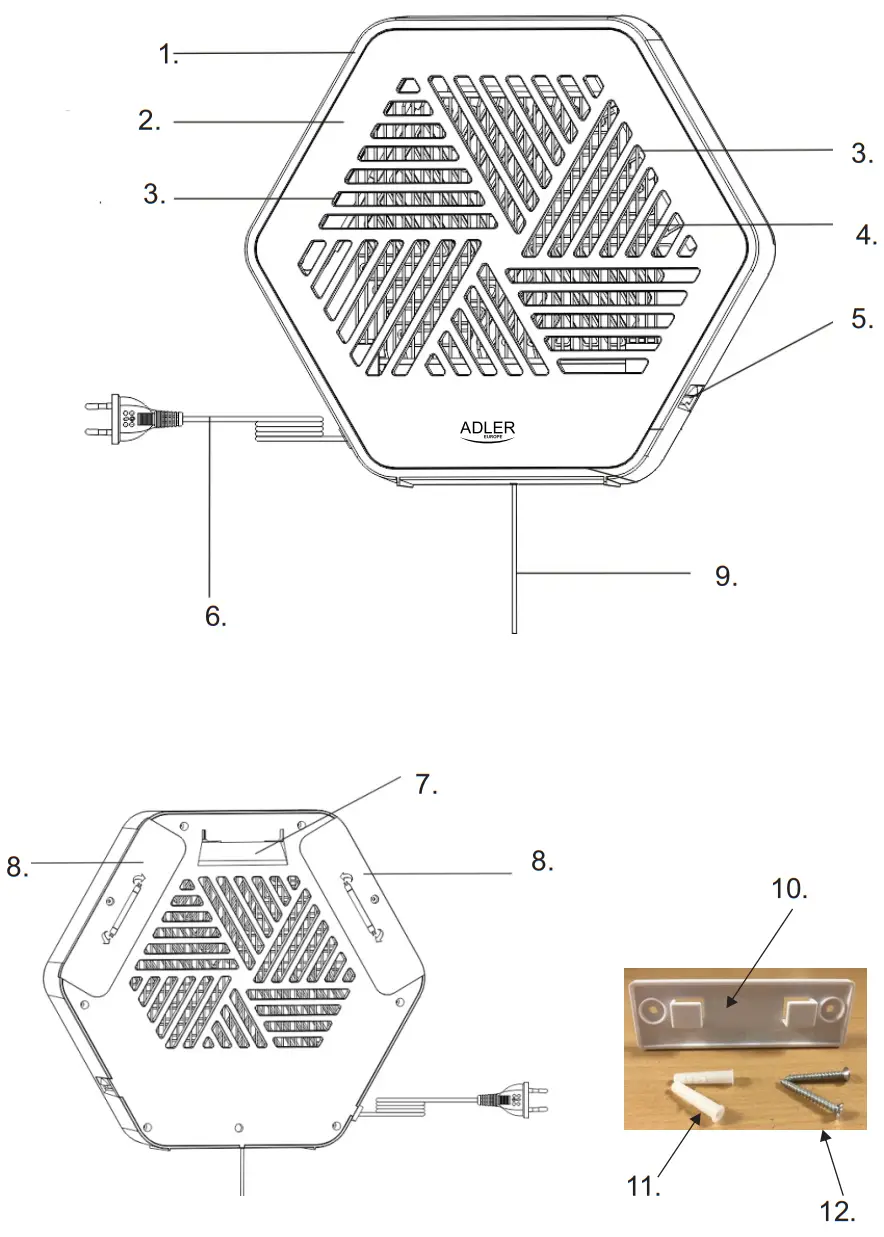 1.
2.
3.
3.
4.
5.
ADLER
EUROPE
6.
9.
7.
8.
8.
10.
11.
12.