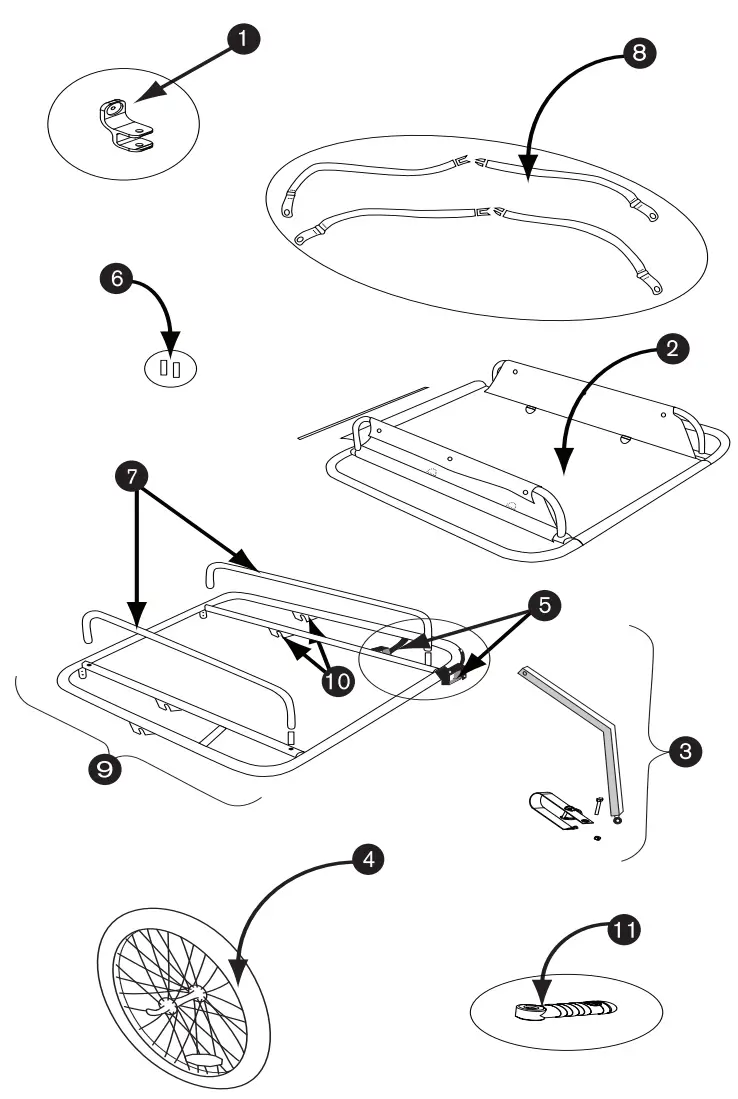 1
8
6
2
7
5
10
9
3
4
11