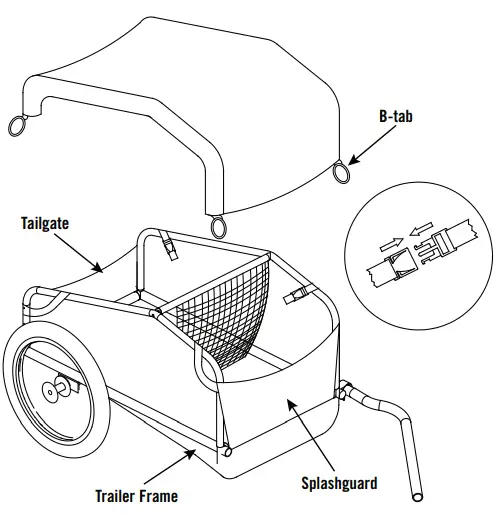 B-tab

Tailgate

Splashguard

Trailer Frame