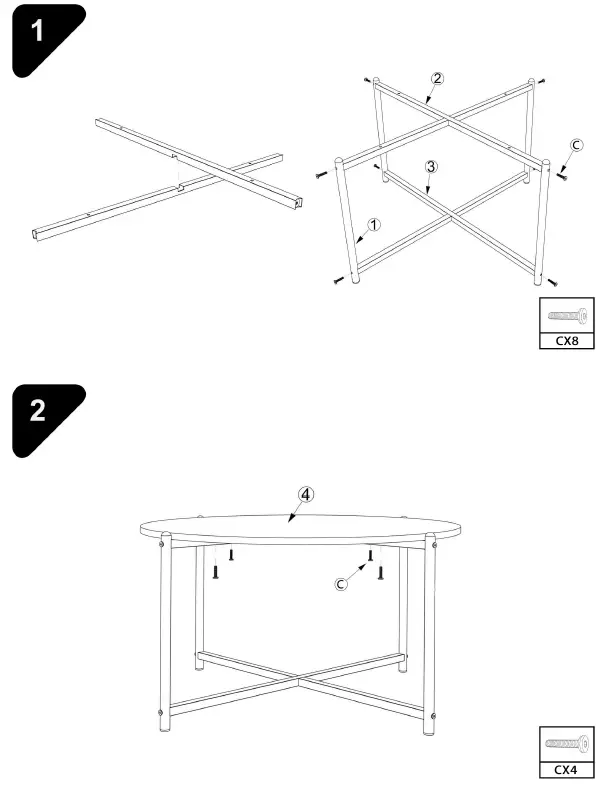 1

2

C

3

1

CX8

2

4

C

CX4