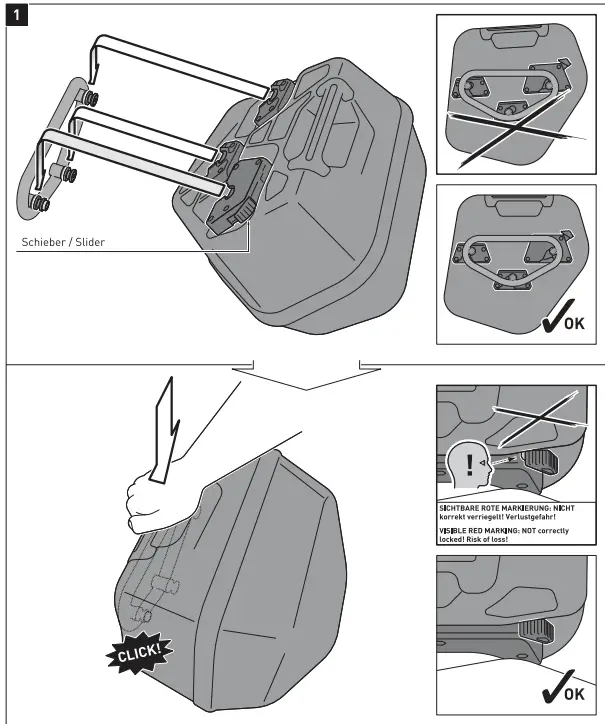 1

Schieber / Slider

OK

CLICK!

!

SICHTBARE ROTE MARKIERUNG: NICHT korrekt verriegelt! Verlustgefahr!

VISIBLE RED MARKING: NOT correctly locked! Risk of loss!

OK