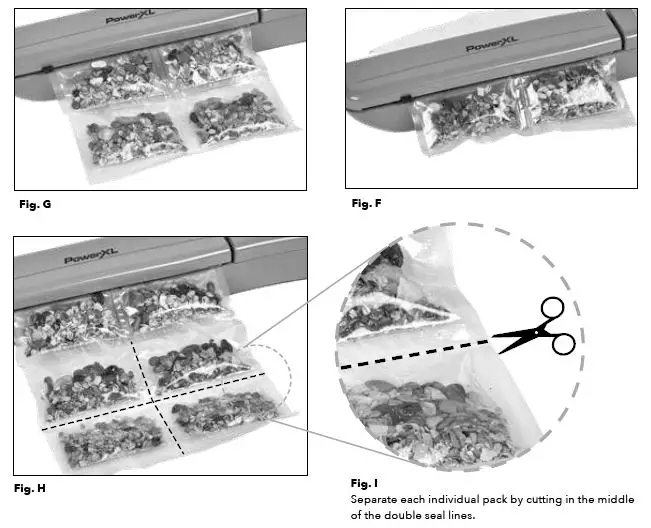 PowerXL

Fig. G

PowerXL

Fig. F

PowerXL

Fig. H

Fig. I
Separate each individual pack by cutting in the middle of the double seal lines.