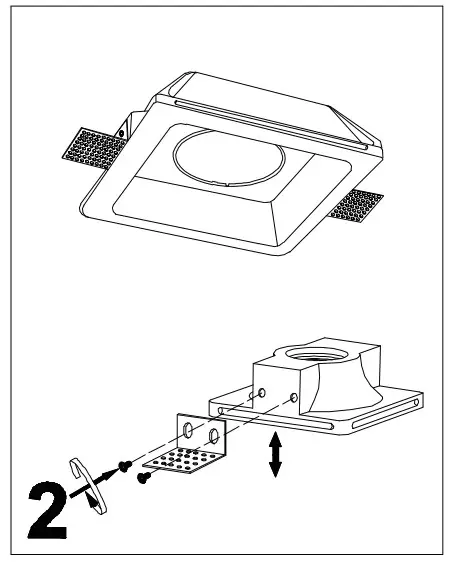 2