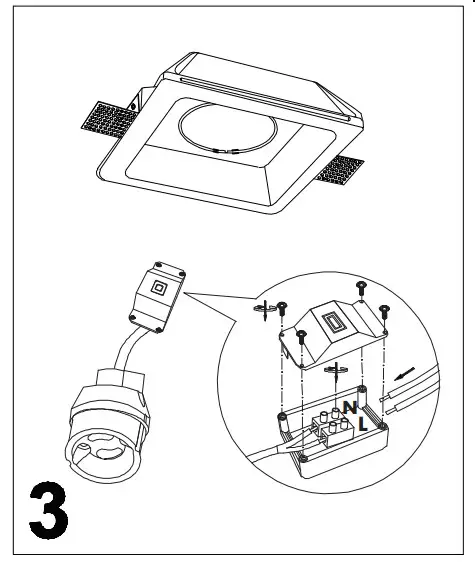 N
L
3