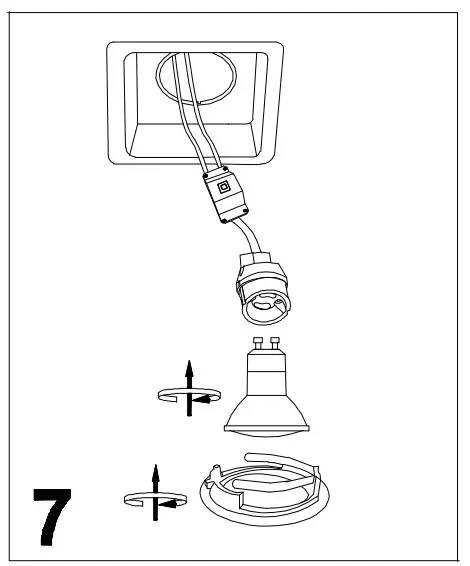 7