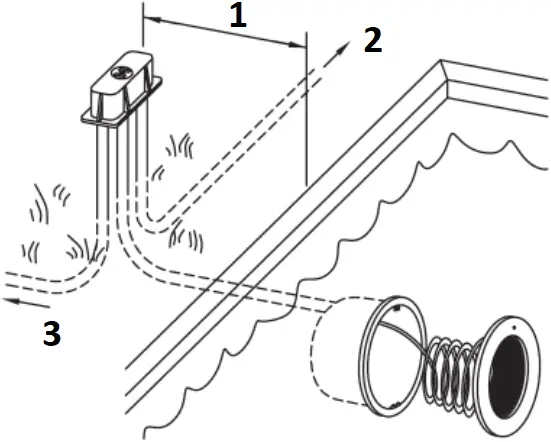 1
2
3