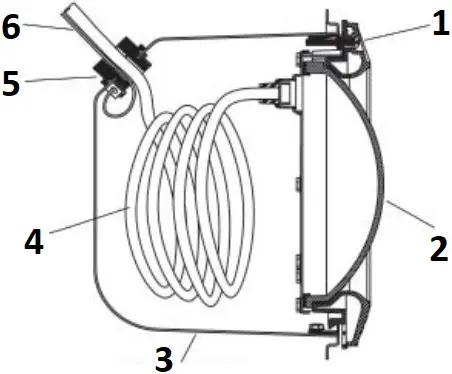 6
1
5
4
2
3