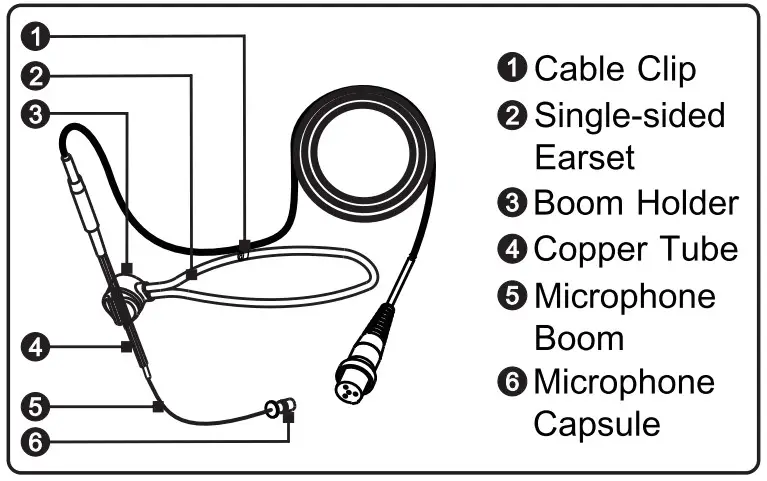 1
2
3
4
5
6

1 Cable Clip
2 Single-sided Earset
3 Boom Holder
4 Copper Tube
5 Microphone Boom
6 Microphone Capsule