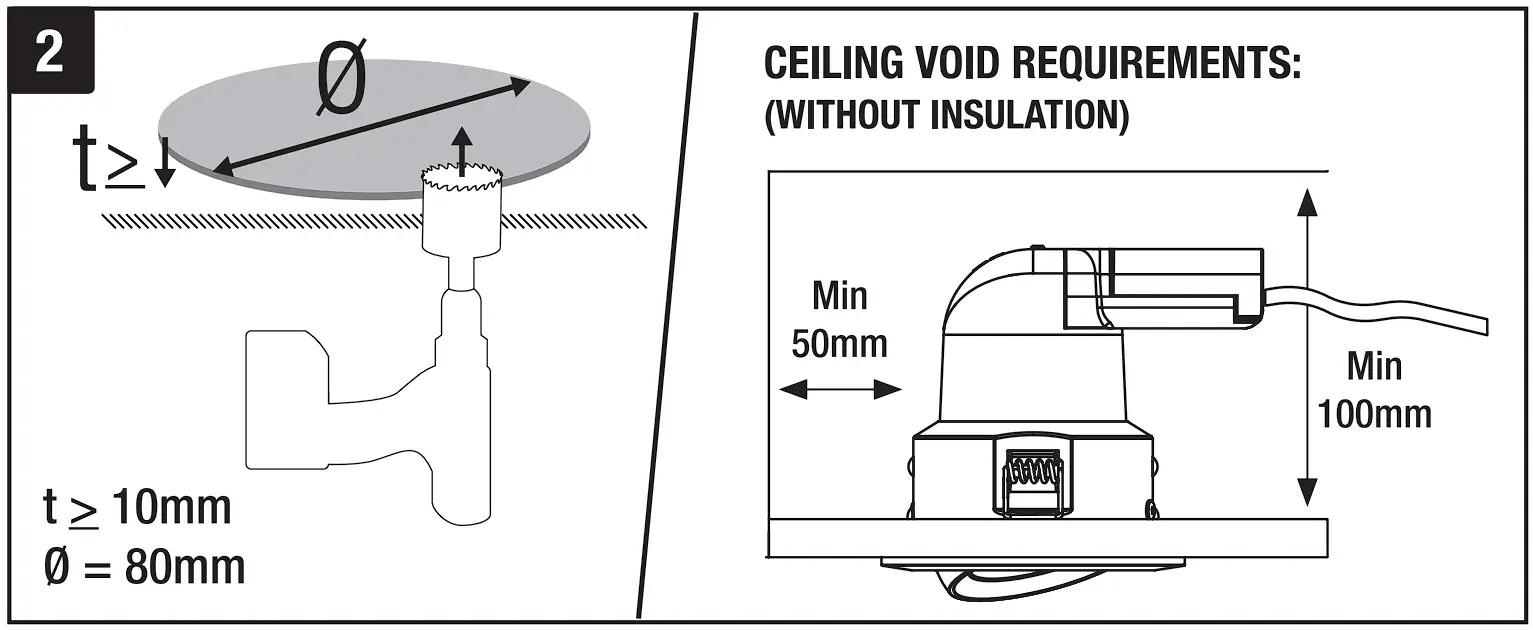 2

Ø

t ≥

t ≥ 10mm
Ø = 80mm

CEILING VOID REQUIREMENTS:
(WITHOUT INSULATION)

Min
50mm

Min
100mm