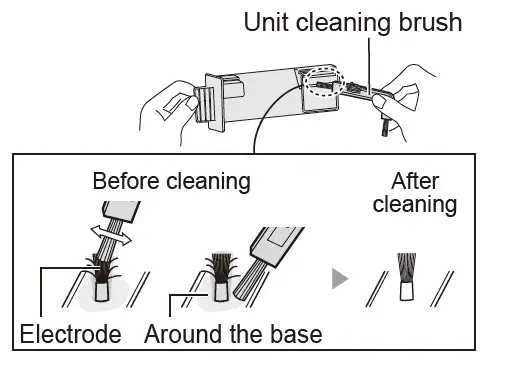 Unit cleaning brush

Before cleaning

After cleaning

Electrode

Around the base