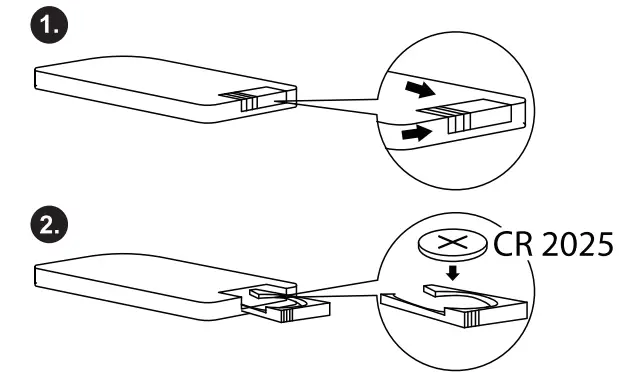 1.

2.

CR 2025