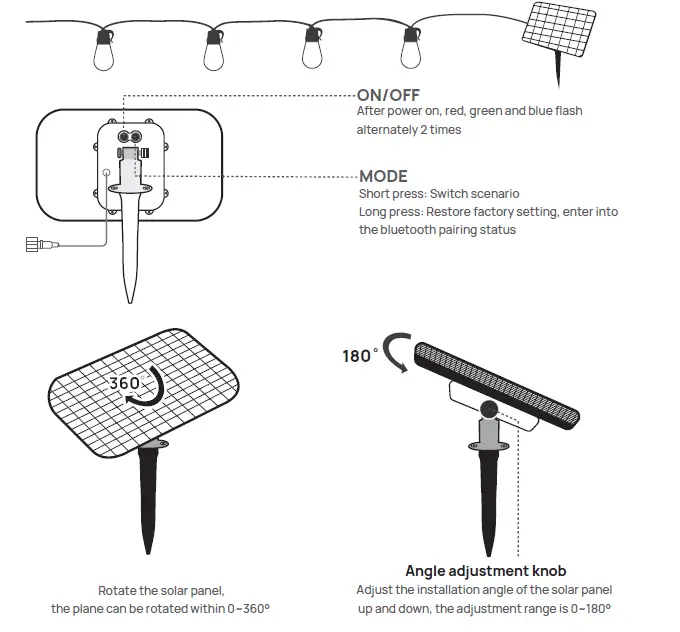 ON/OFF
After power on, red, green and blue flash alternately 2 times

MODE
Short press: Switch scenario
Long press: Restore factory setting, enter into the bluetooth pairing status

360°

180°

Rotate the solar panel, the plane can be rotated within 0~360°

Angle adjustment knob
Adjust the installation angle of the solar panel up and down, the adjustment range is 0~180°