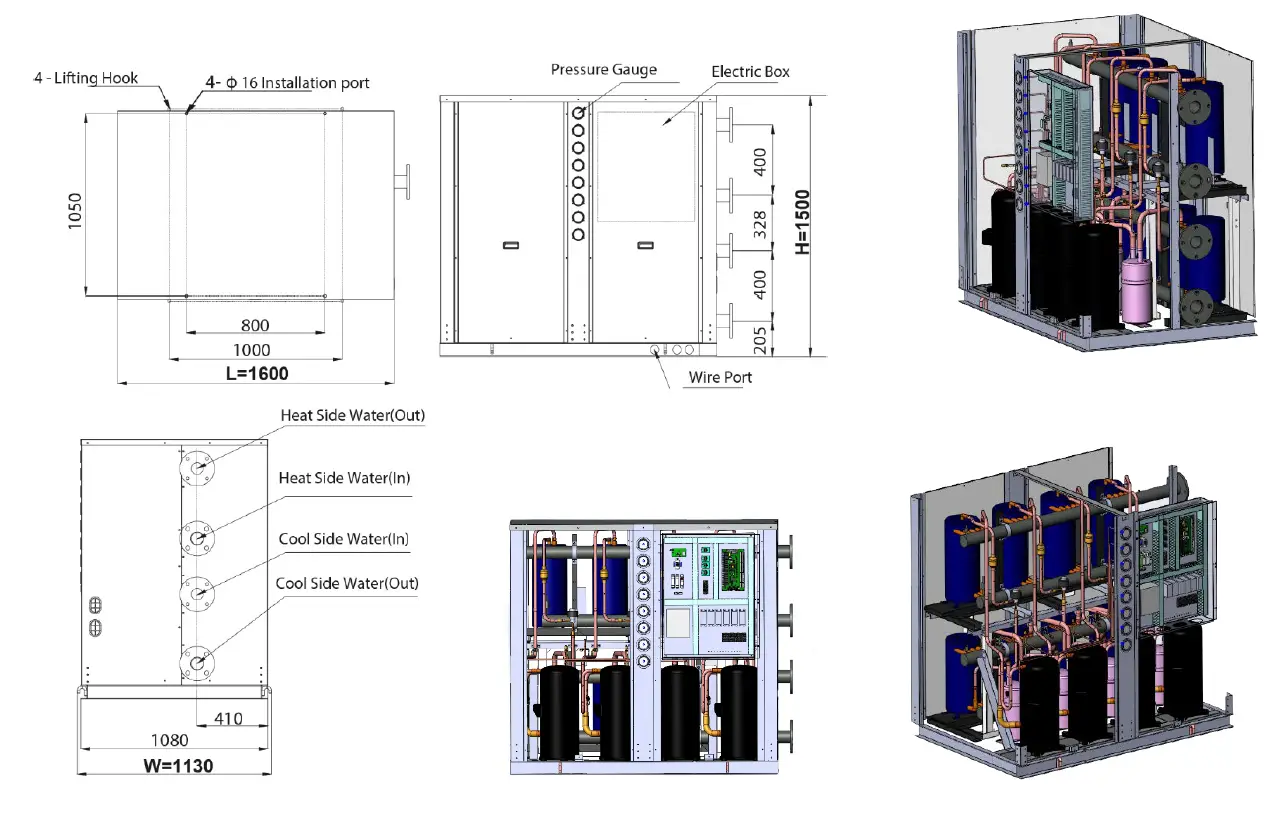 4 - Lifting Hook

4- ϕ 16 Installation port

1050

800

1000

L=1600

Pressure Gauge

Electric Box

400

328

400

205

H=1500

Wire Port

Heat Side Water(Out)

Heat Side Water(In)

Cool Side Water(In)

Cool Side Water(Out)

410

1080

W=1130