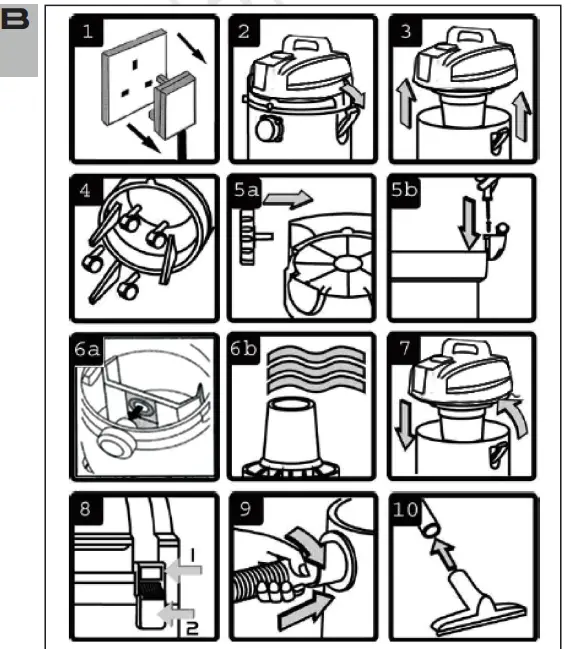 B

1

2

3

4

5a

5b

6a

6b

7

8

1

2

9

10