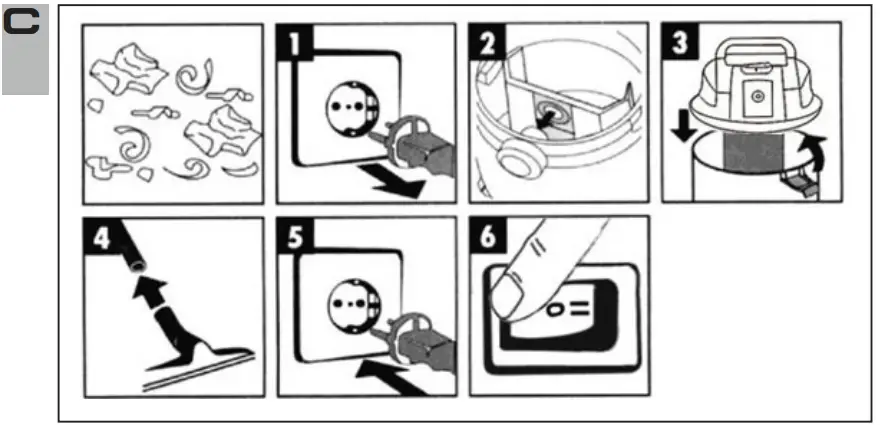 C

1

2

3

4

5

6

0 =