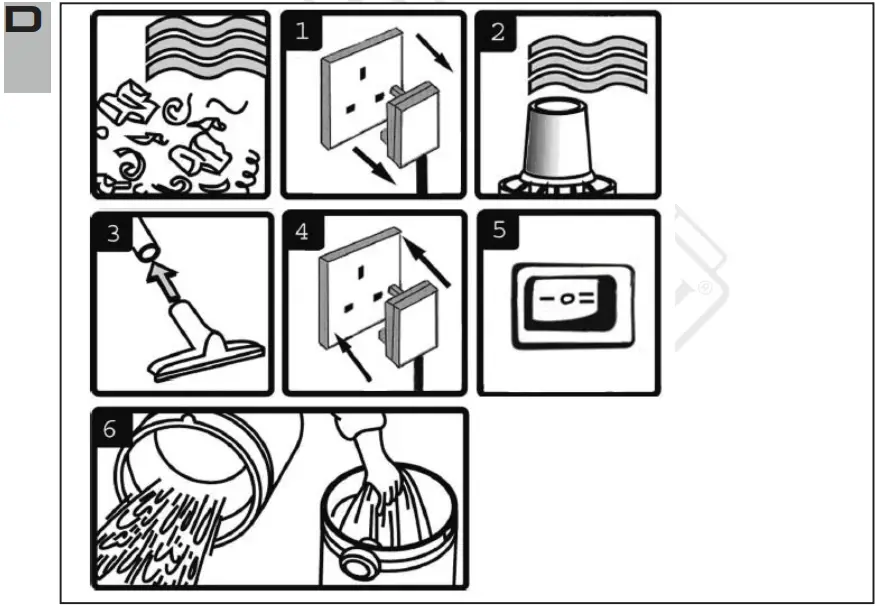 D

1

2

3

4

5

6