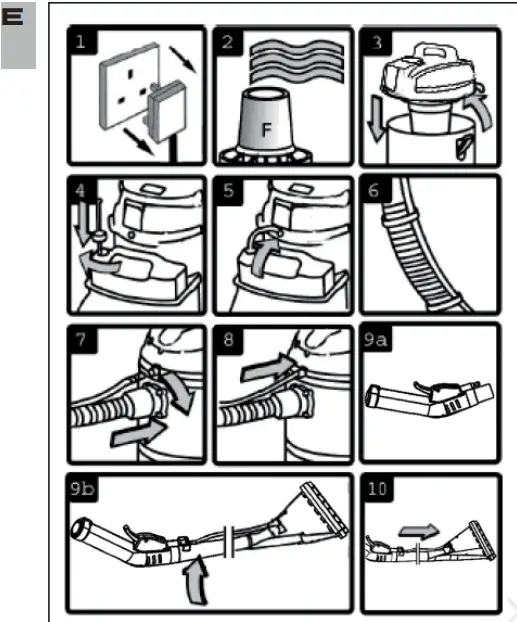 E

1

2

F

3

4

5

6

7

8

9a

9b

10