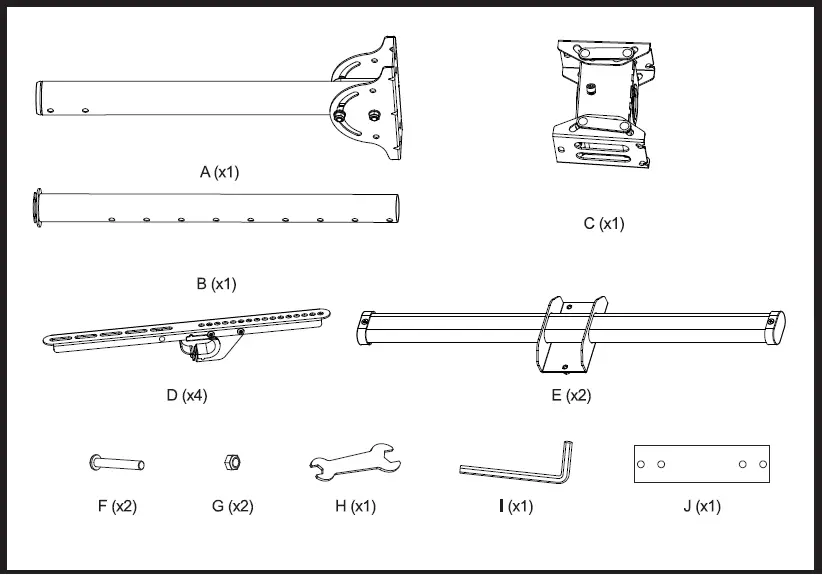 A (x1)

C (x1)

B (x1)

D (x4)

E (x2)

F (x2)

G (x2)

H (x1)

I (x1)

J (x1)