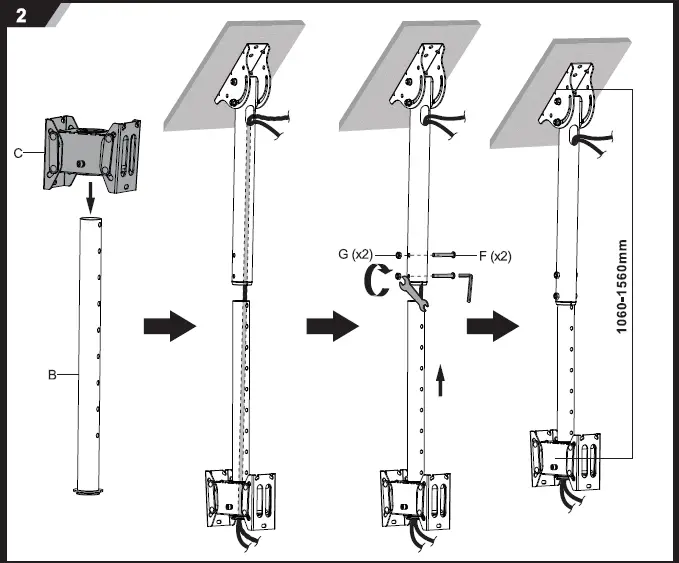 2

C

B

G (x2)

F (x2)

1060-1560mm