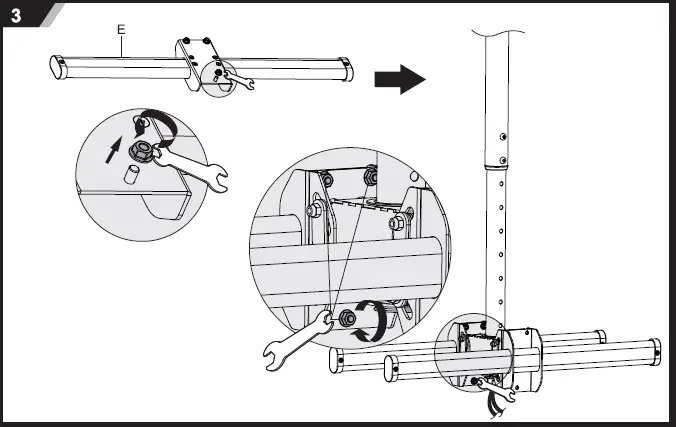 3

E